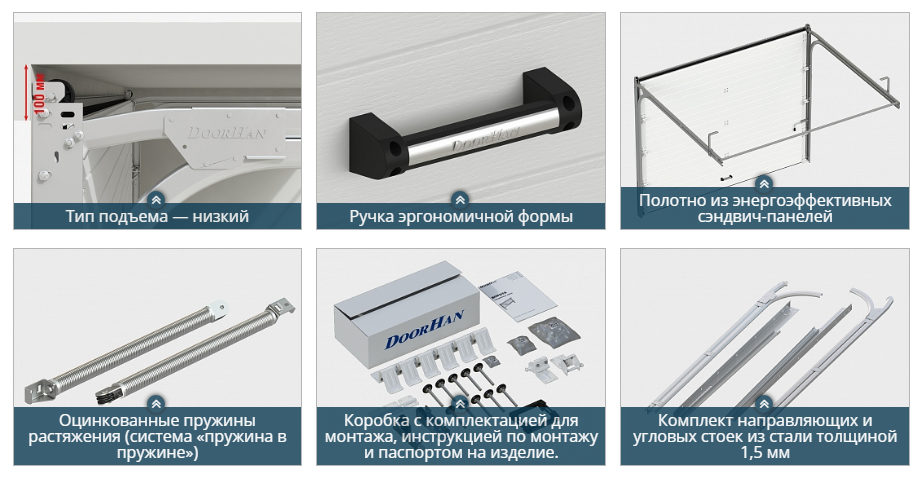 100 мм

DoorHan

Тип подъема — низкий

DoorHan

Ручка эргономичной формы

Полотно из энергоэффективных сэндвич-панелей

Оцинкованные пружины растяжения (система «пружина в пружине»)

DoorHan

Коробка с комплектацией для монтажа, инструкцией по монтажу и паспортом на изделие.

Комплект направляющих и угловых стоек из стали толщиной 1,5 мм